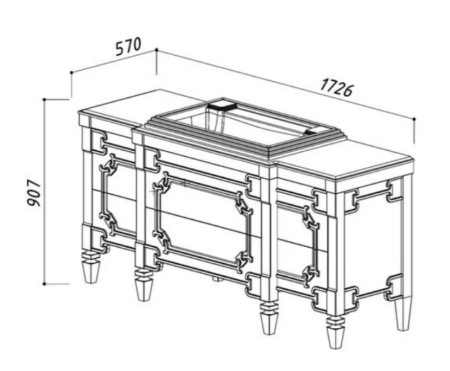 570

1726

907