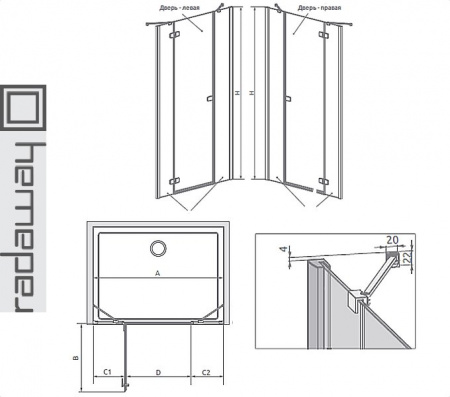 radaway

Дверь - левая

Дверь - правая

H

H

A

B

C1

D

C2

4

20

22